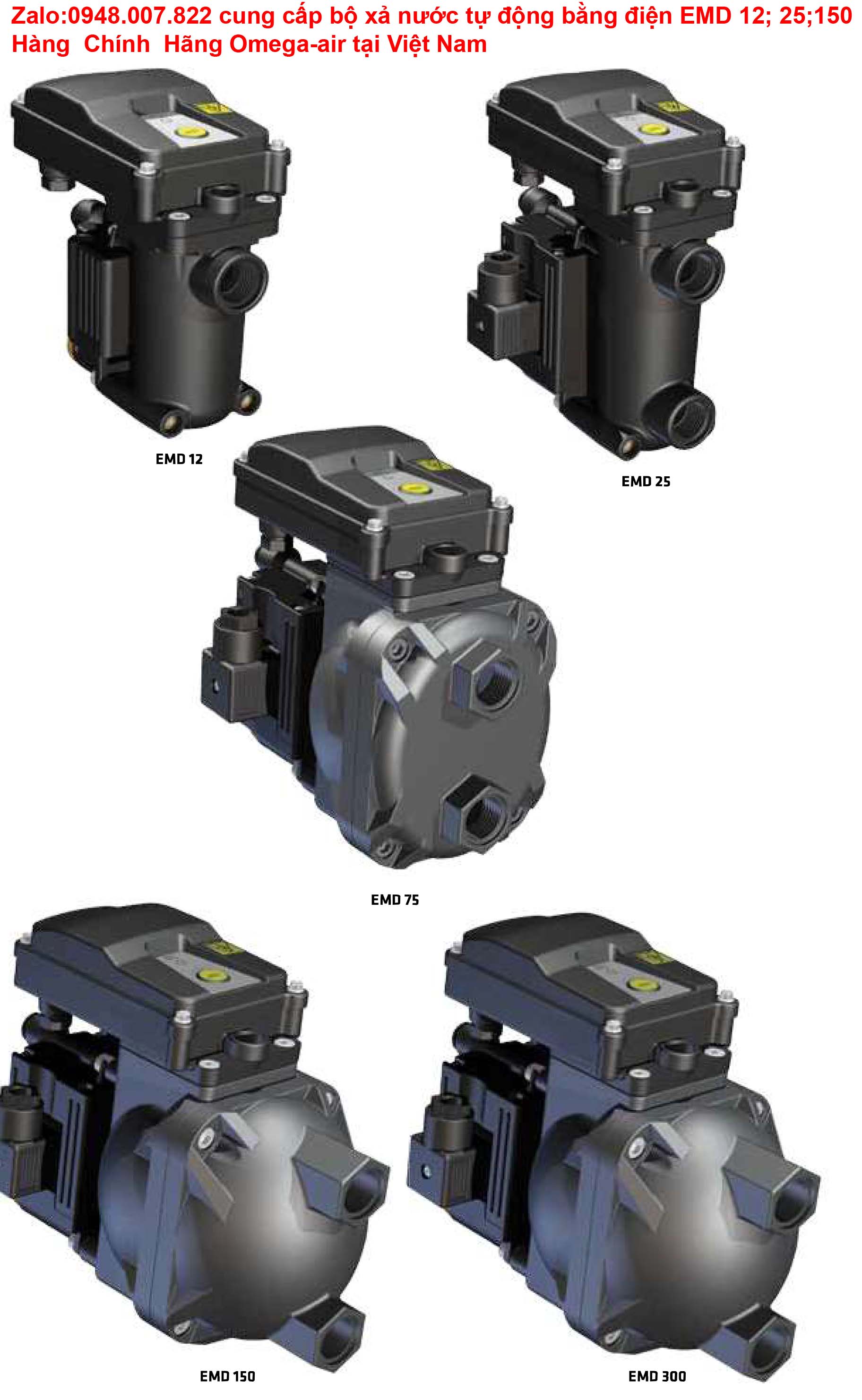 Zalo:0948.007.822 cung cấp bộ xả nước tự động bằng điện EMD 12; 25;150 Hàng Chính Hãng Omega-air tại Việt Nam

EMD 12

EMD 25

EMD 75

EMD 150

EMD 300